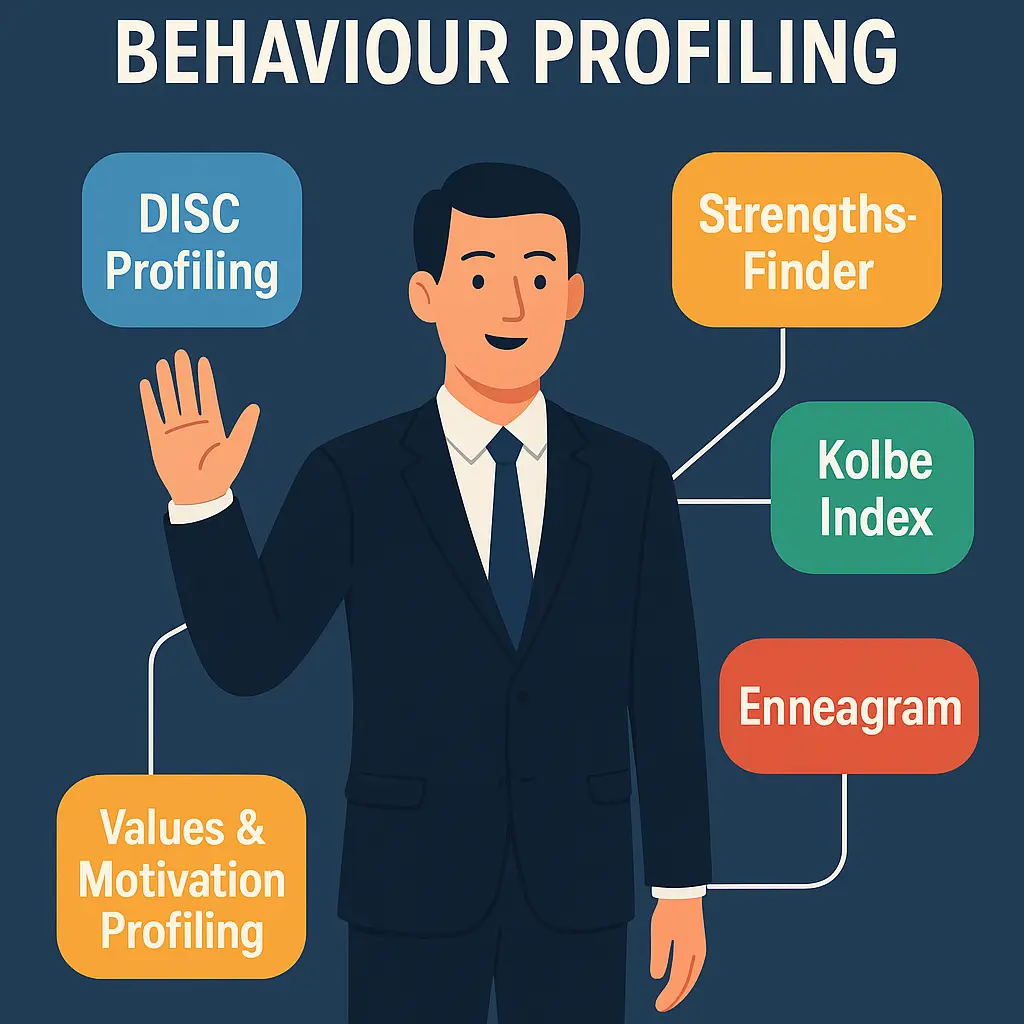 BEHAVIOUR PROFILING

DISC Profiling

Strengths-Finder

Kolbe Index

Enneagram

Values & Motivation Profiling